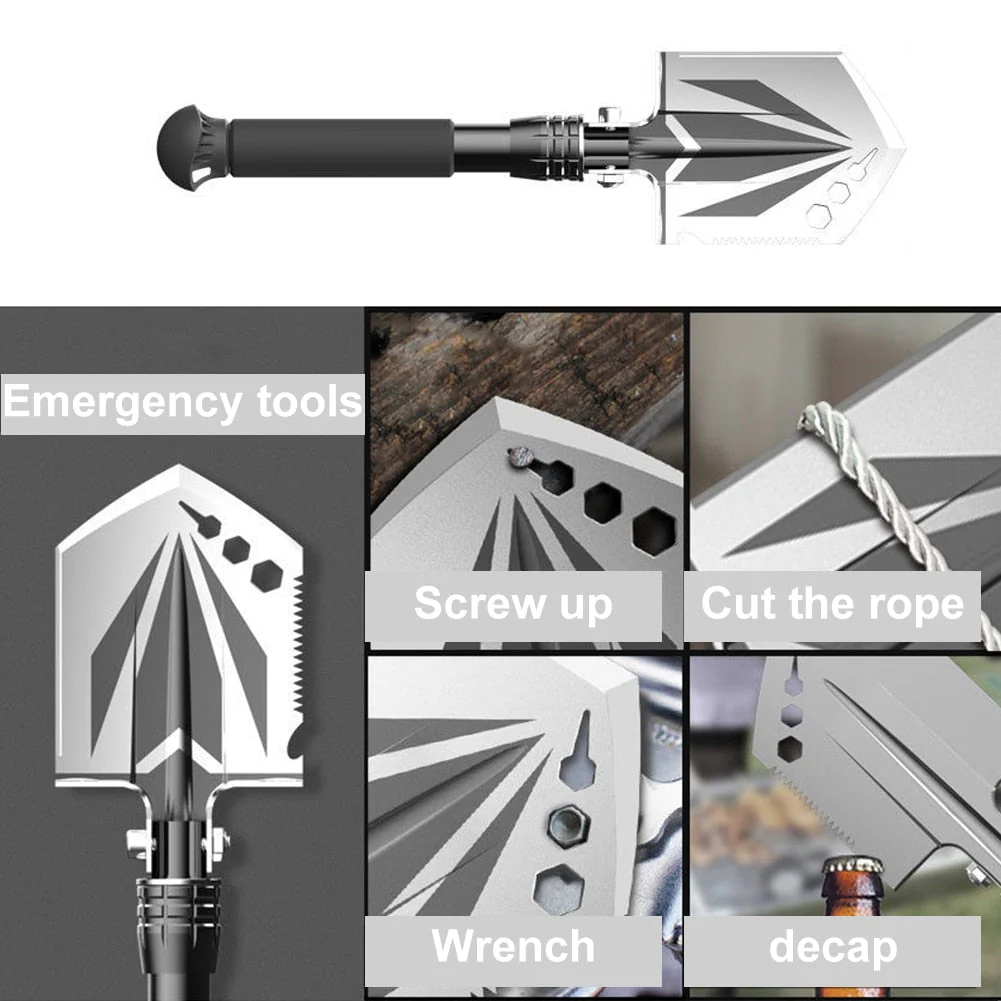 Emergency tools

Screw up

Cut the rope

Wrench

decap